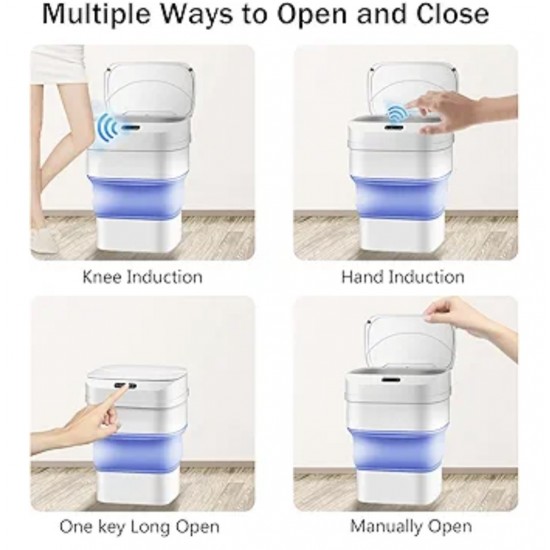 Multiple Ways to Open and Close

Knee Induction

Hand Induction

One key Long Open

Manually Open